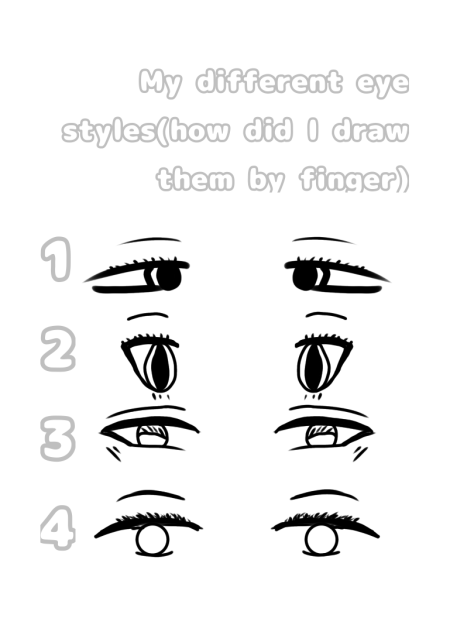 My different eye styles(how did I draw them by finger)

1

2

3

4