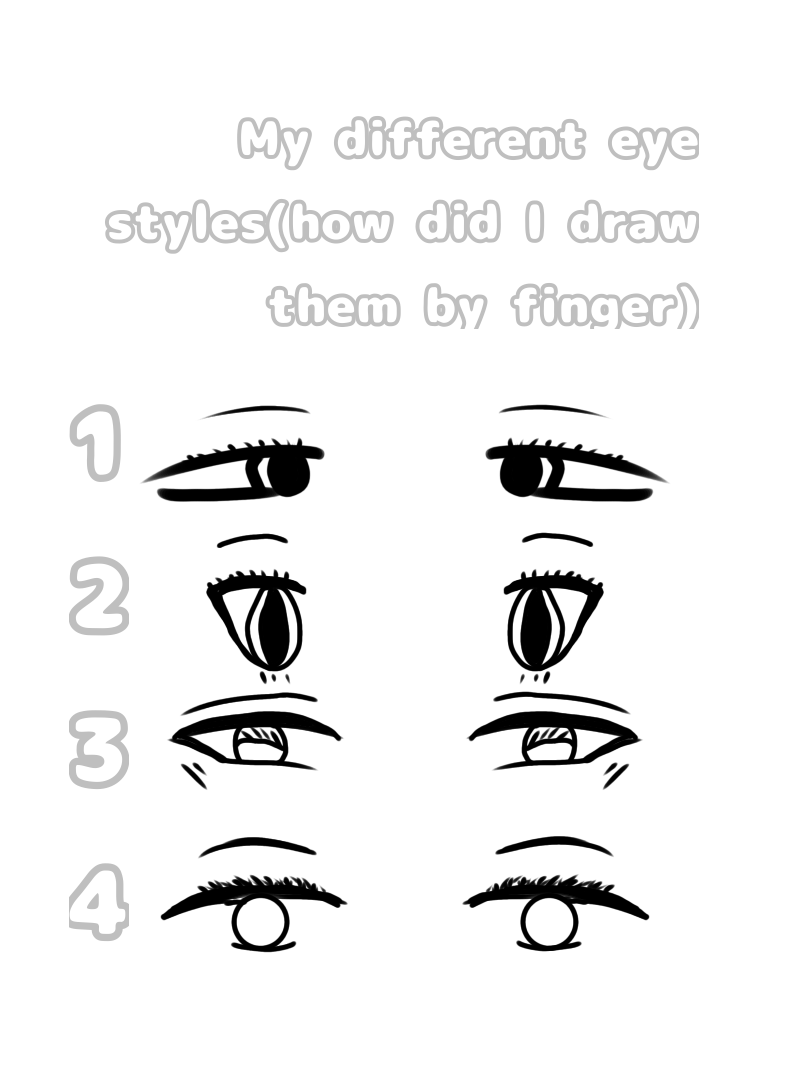 My different eye styles(how did I draw them by finger)

1

2

3

4