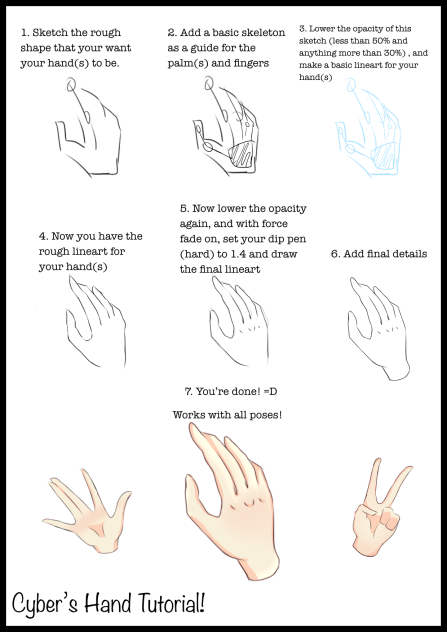 1. Sketch the rough shape that your want your hand(s) to be.

2. Add a basic skeleton as a guide for the palm(s) and fingers

3. Lower the opacity of this sketch (less than 50% and anything more than 30%) , and make a basic lineart for your hand(s)

4. Now you have the rough lineart for your hand(s)

5. Now lower the opacity again, and with force fade on, set your dip pen (hard) to 1.4 and draw the final lineart

6. Add final details

7. You're done! =D

Works with all poses!

Cyber's Hand Tutorial!