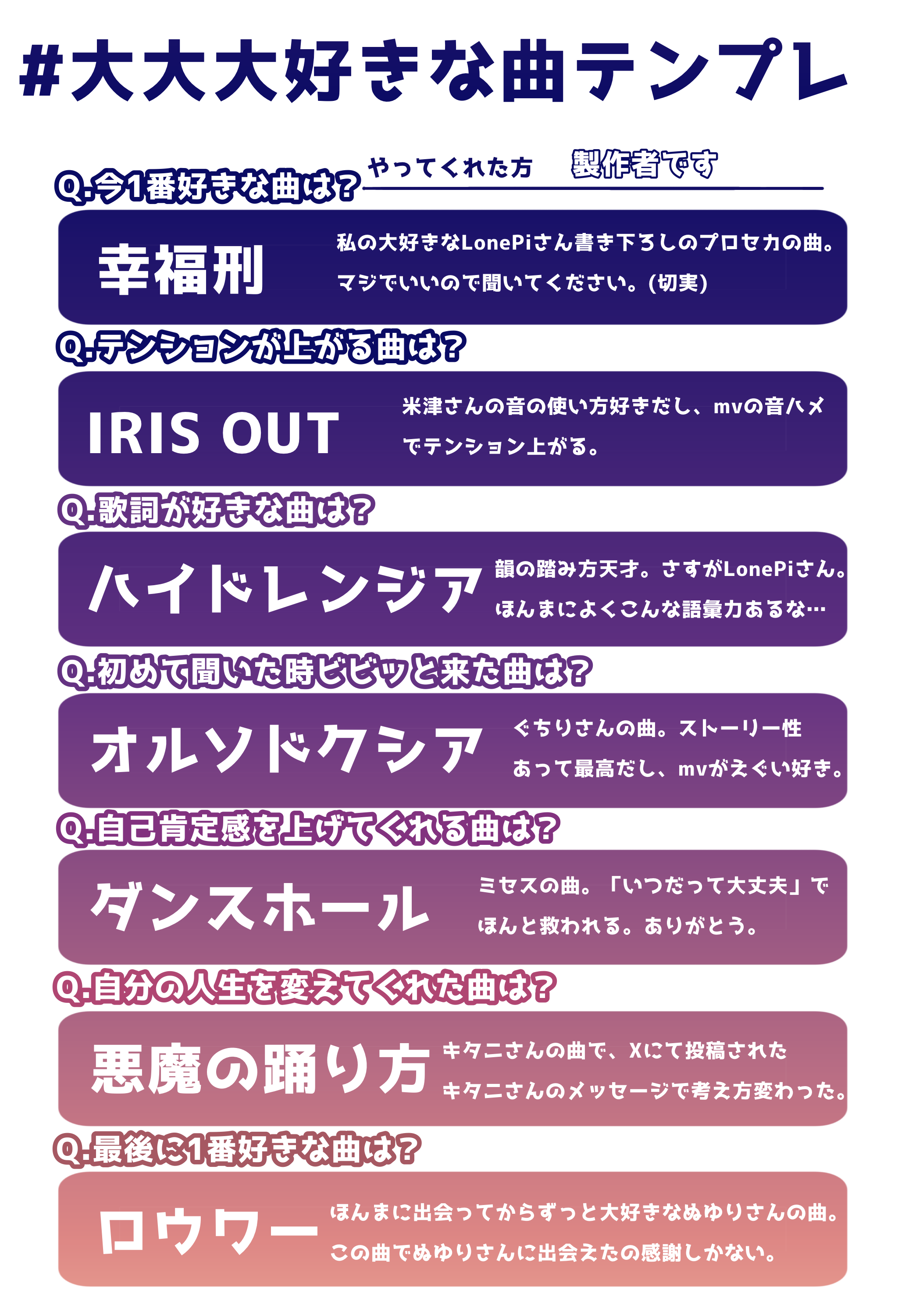 #大大大好きな曲テンプレ

やってくれた方 製作者です

Q.今1番好きな曲は?

幸福刑

私の大好きなLonePiさん書き下ろしのプロセカの曲。マジでいいので聞いてください。(切実)

Q.テンションが上がる曲は?

IRIS OUT

米津さんの音の使い方好きだし、mvの音ハメでテンション上がる。

Q.歌詞が好きな曲は?

ハイドレンジア

韻の踏み方天才。さすがLonePiさん。ほんまによくこんな語彙力あるな…

Q.初めて聞いた時ビビッと来た曲は?

オルソドクシア

ぐちりさんの曲。ストーリー性あって最高だし、mvがえぐい好き。

Q.自己肯定感を上げてくれる曲は?

ダンスホール

ミセスの曲。「いつだって大丈夫」でほんと救われる。ありがとう。

Q.自分の人生を変えてくれた曲は?

悪魔の踊り方

キタニさんの曲で、Xにて投稿されたキタニさんのメッセージで考え方変わった。

Q.最後に1番好きな曲は?

ロウワー

ほんまに出会ってからずっと大好きなぬゆりさんの曲。この曲でぬゆりさんに出会えたの感謝しかない。