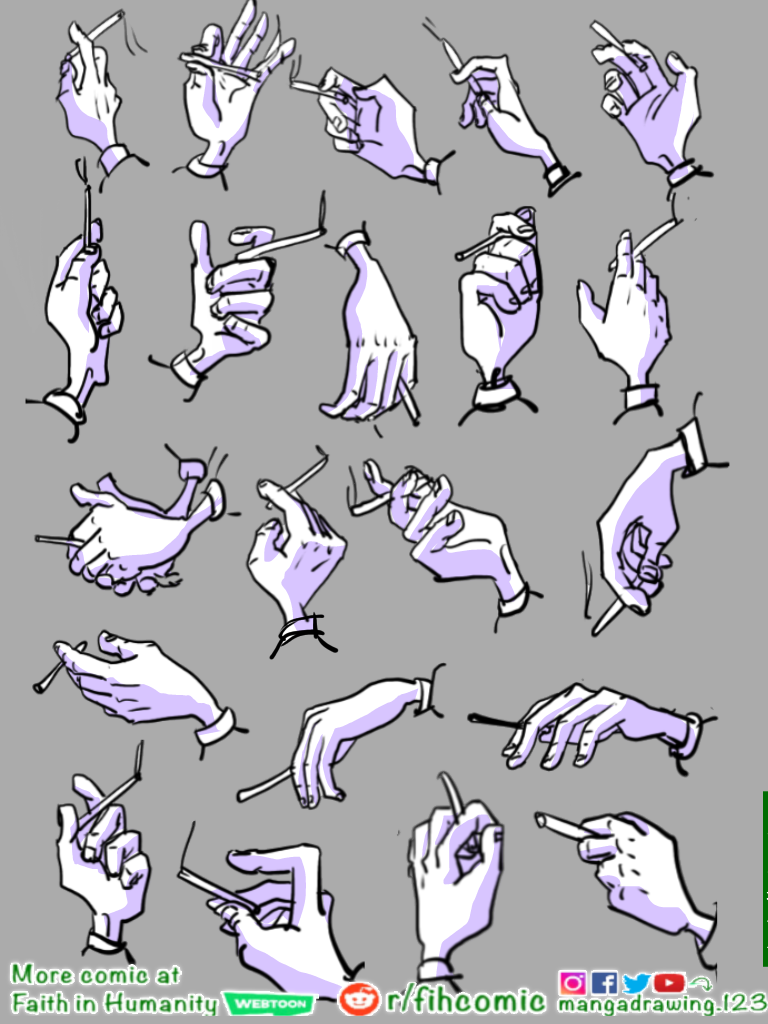 More comic at
Faith in Humanity WEBTOON

r/fihcomic

mangadrawing.123