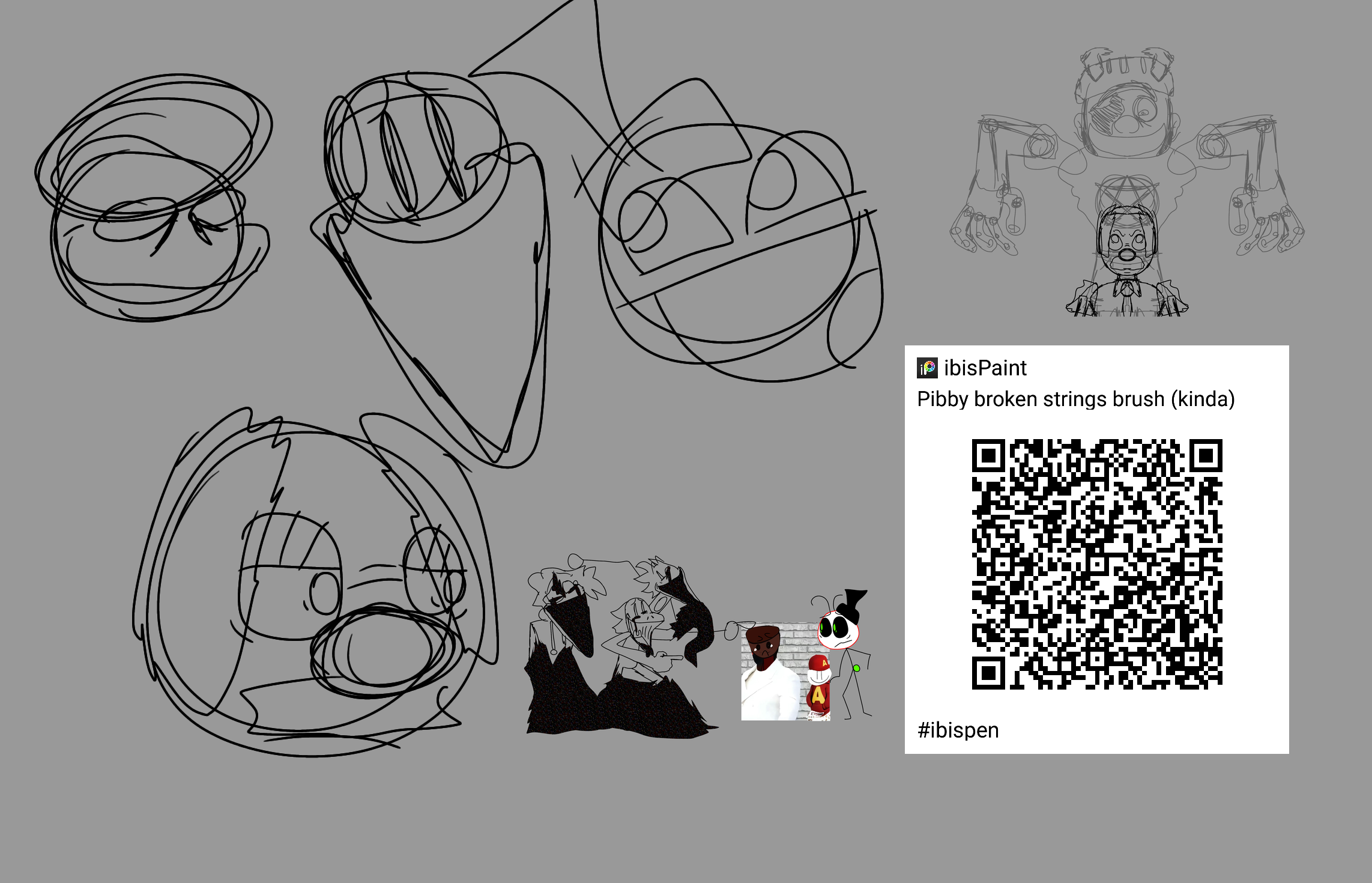 ibisPaint
Pibby broken strings brush (kinda)

#ibispen