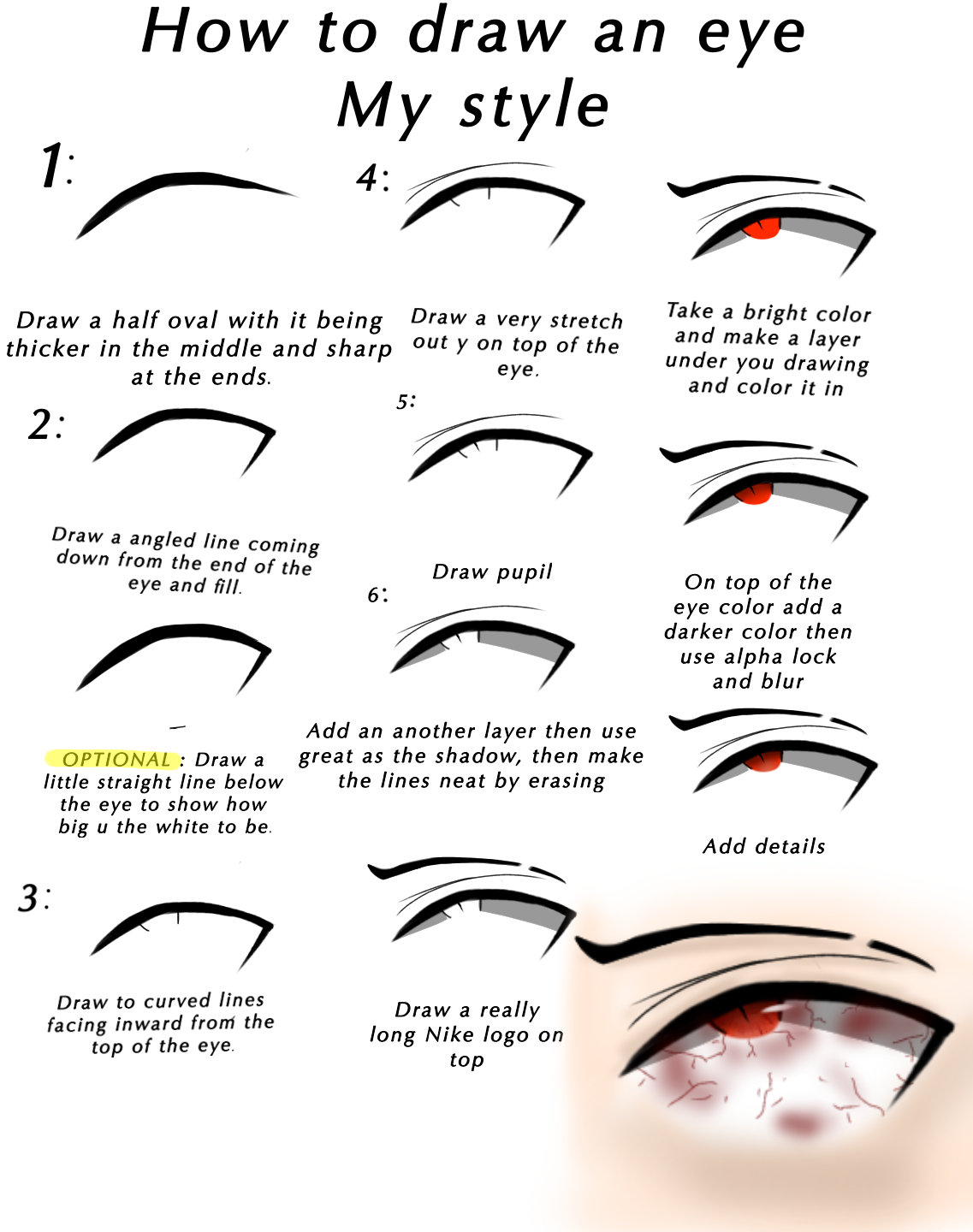 How to draw an eye
My style

1:

Draw a half oval with it being thicker in the middle and sharp at the ends.

2:

Draw a angled line coming down from the end of the eye and fill.

OPTIONAL : Draw a little straight line below the eye to show how big u the white to be.

3:

Draw to curved lines facing inward from the top of the eye.

4:

Draw a very stretch out y on top of the eye.

5:

Draw pupil

6:

Add an another layer then use great as the shadow, then make the lines neat by erasing

Draw a really long Nike logo on top

Take a bright color and make a layer under you drawing and color it in

On top of the eye color add a darker color then use alpha lock and blur

Add details