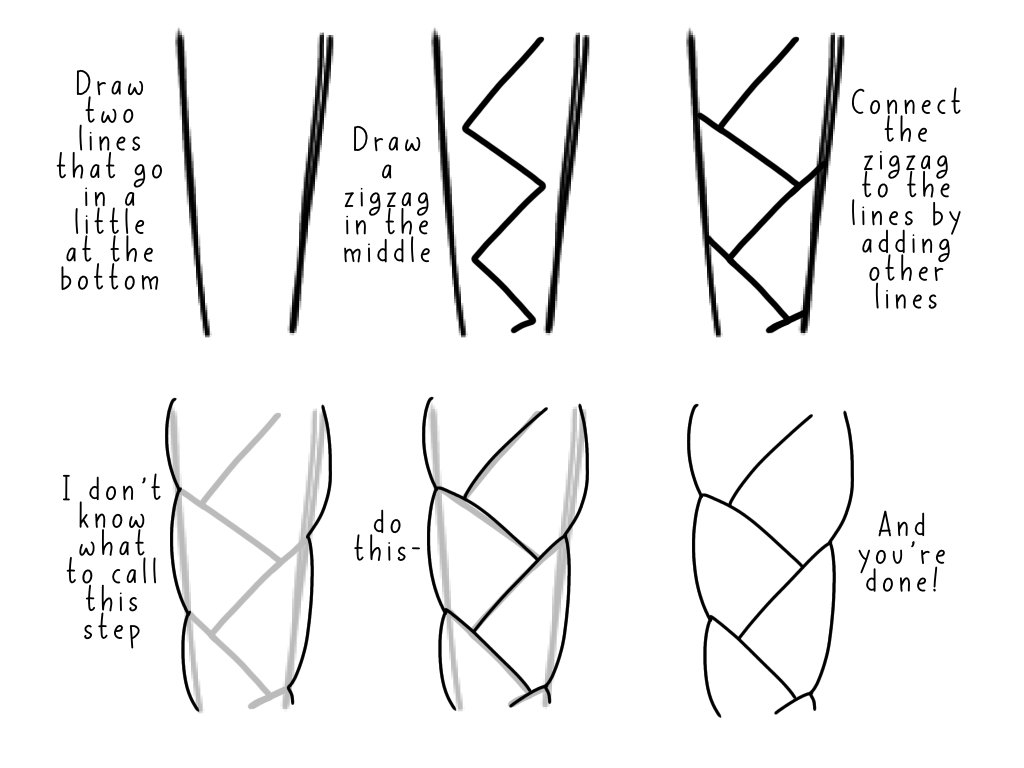 Draw two lines that go in a little at the bottom

Draw a zigzag in the middle

Connect the zigzag to the lines by adding other lines

I don't know what to call this step

do this-

And you're done!