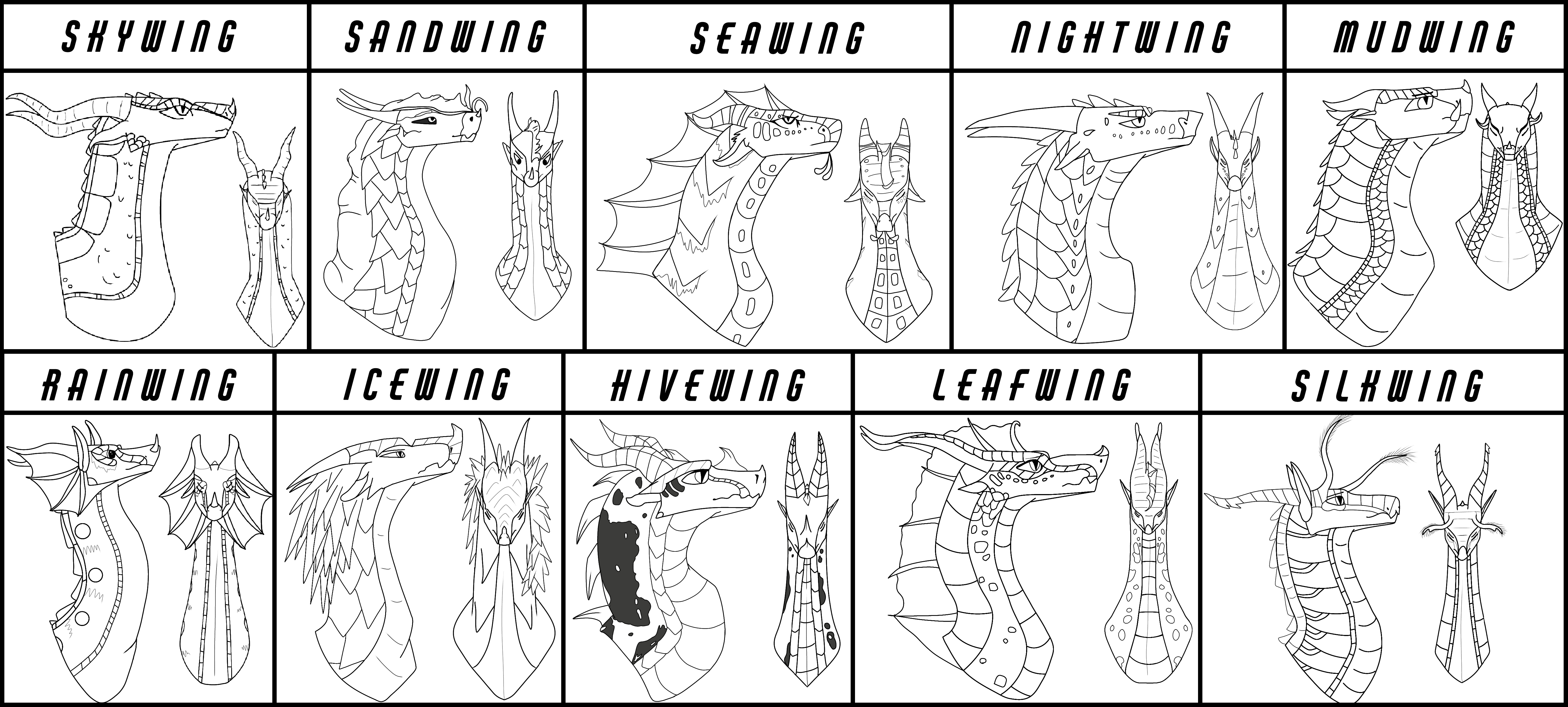 SKYWING
SANDWING
SEAWING
NIGHTWING
MUDWING
RAINWING
ICEWING
HIVEWING
LEAFWING
SILKWING