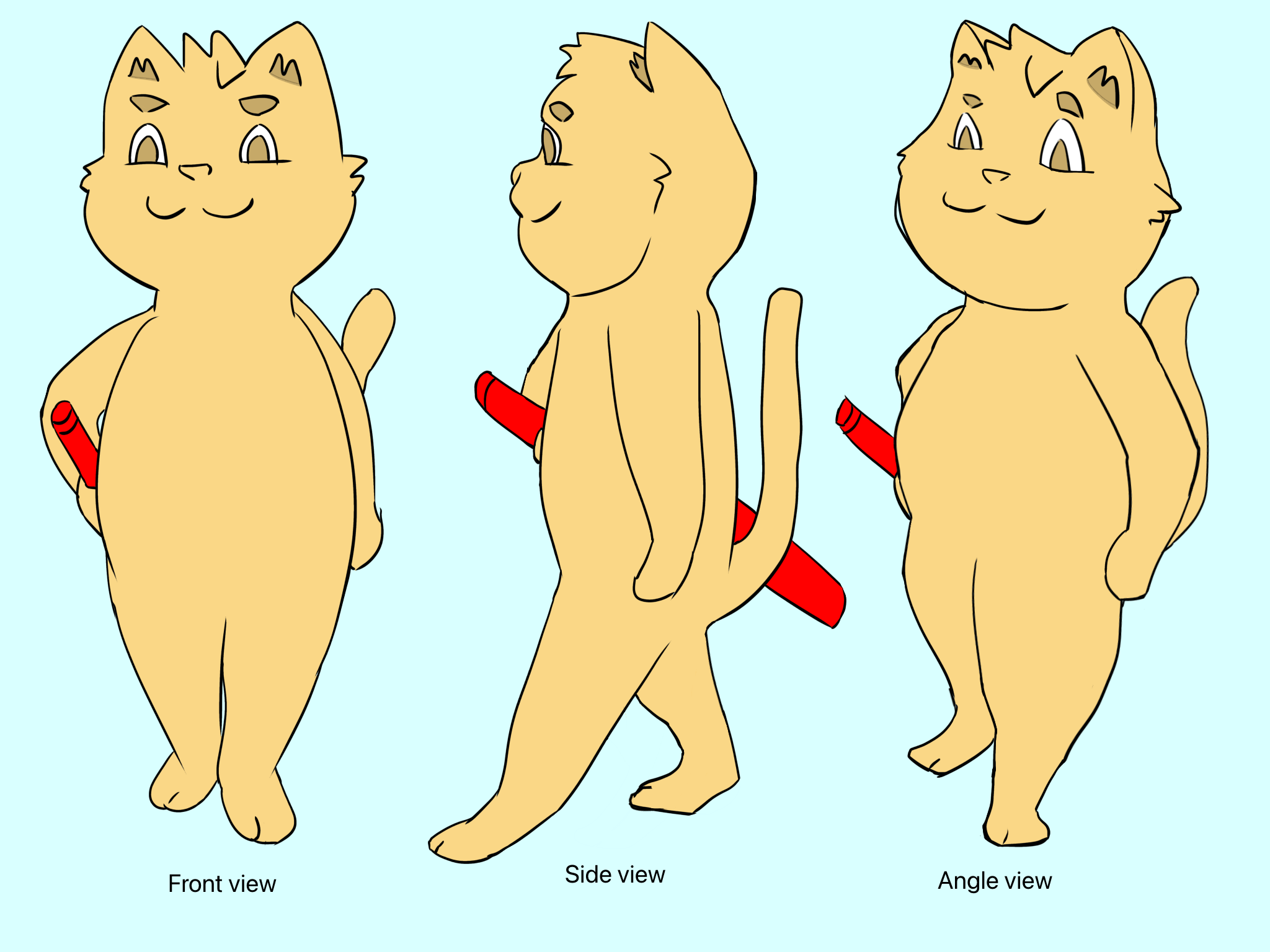 Front view

Side view

Angle view