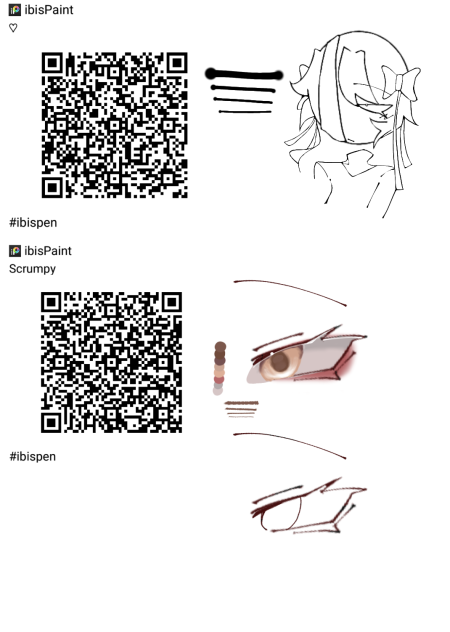 ibisPaint
♡

#ibispen

ibisPaint
Scrumpy

#ibispen