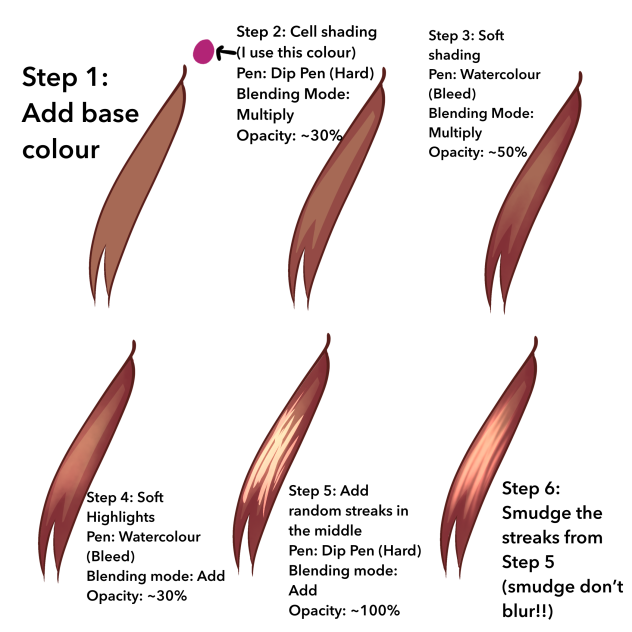 Step 1:
Add base colour

Step 2: Cell shading
(I use this colour)
Pen: Dip Pen (Hard)
Blending Mode: Multiply
Opacity: ~30%

Step 3: Soft shading
Pen: Watercolour (Bleed)
Blending Mode: Multiply
Opacity: ~50%

Step 4: Soft Highlights
Pen: Watercolour (Bleed)
Blending mode: Add
Opacity: ~30%

Step 5: Add random streaks in the middle
Pen: Dip Pen (Hard)
Blending mode: Add
Opacity: ~100%

Step 6: Smudge the streaks from Step 5 (smudge don't blur!!)