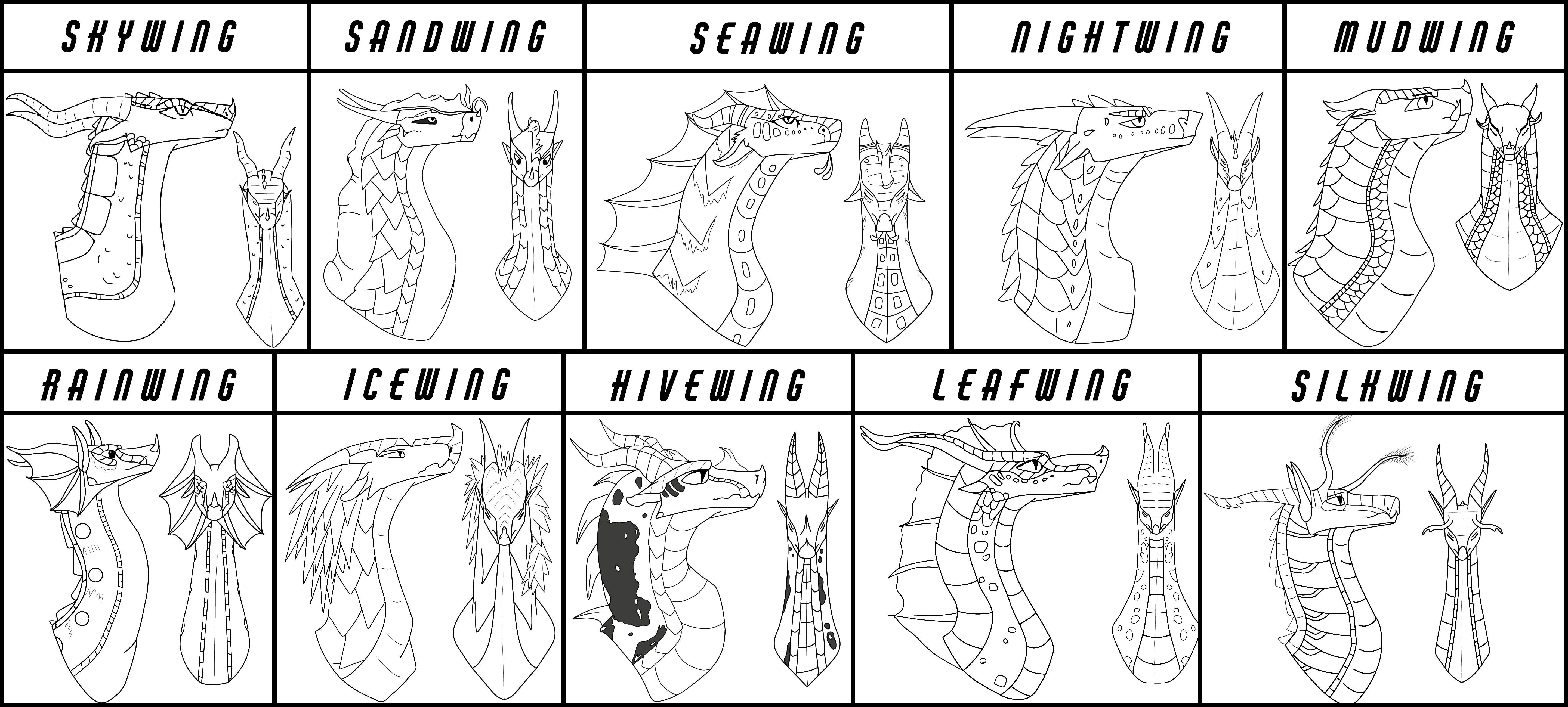 SKYWING SANDWING SEAWING NIGHTWING MUDWING

RAINWING ICEWING HIVEWING LEAFWING SILKWING