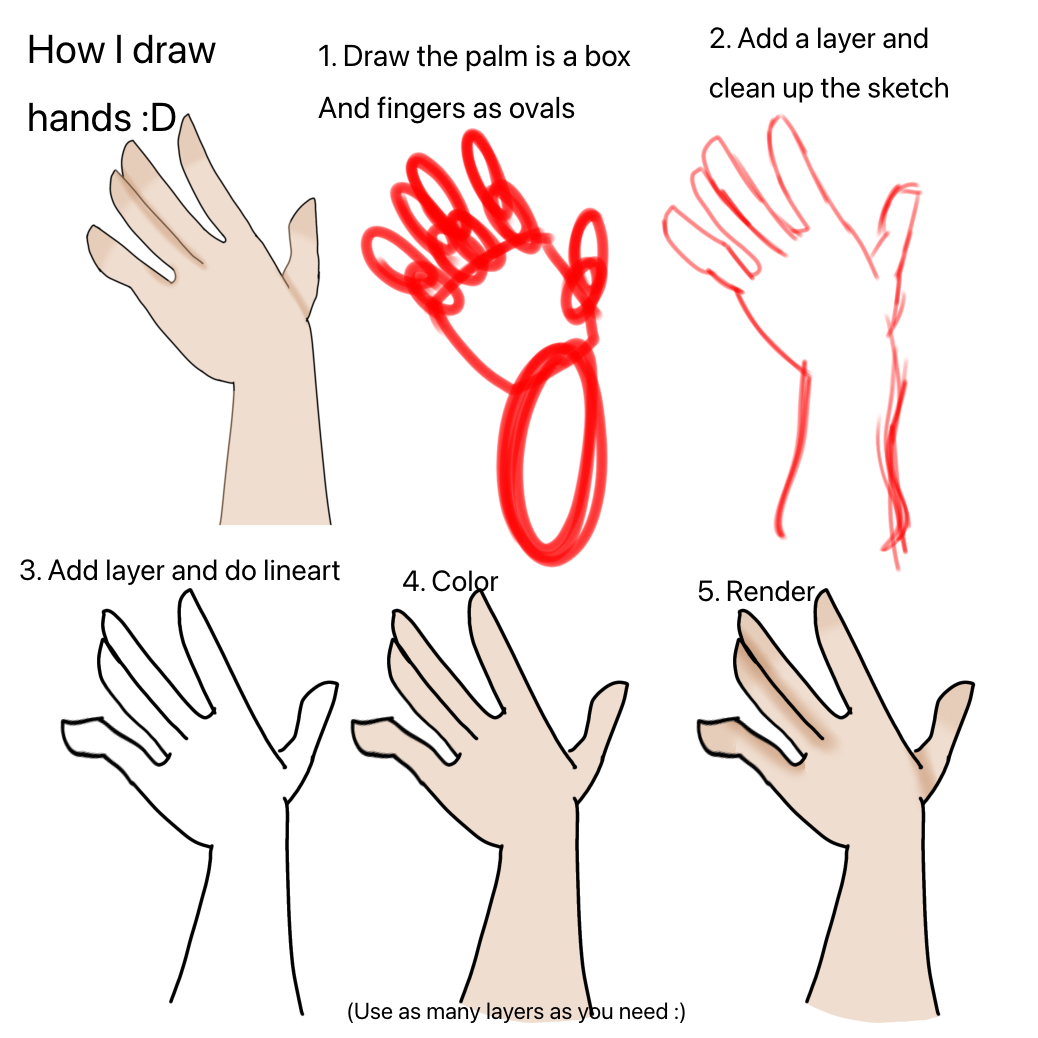 How I draw hands :D

1. Draw the palm is a box
And fingers as ovals

2. Add a layer and clean up the sketch

3. Add layer and do lineart

4. Color

5. Render

(Use as many layers as you need :)