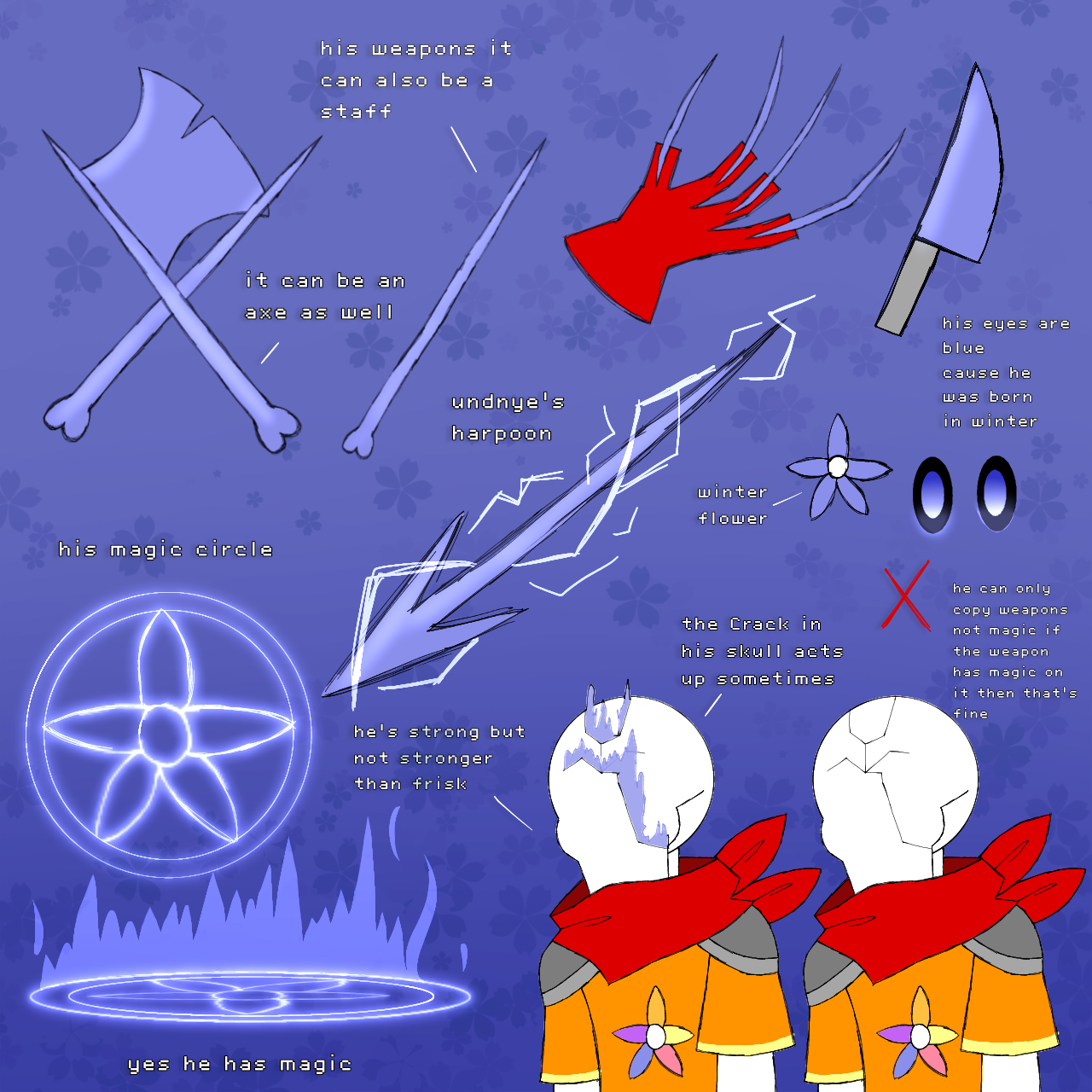 his weapons it can also be a staff

it can be an axe as well

undnye's harpoon

his eyes are blue cause he was born in winter

winter flower

his magic circle

he can only copy weapons not magic if the weapon has magic on it then that's fine

the Crack in his skull acts up sometimes

he's strong but not stronger than frisk

yes he has magic