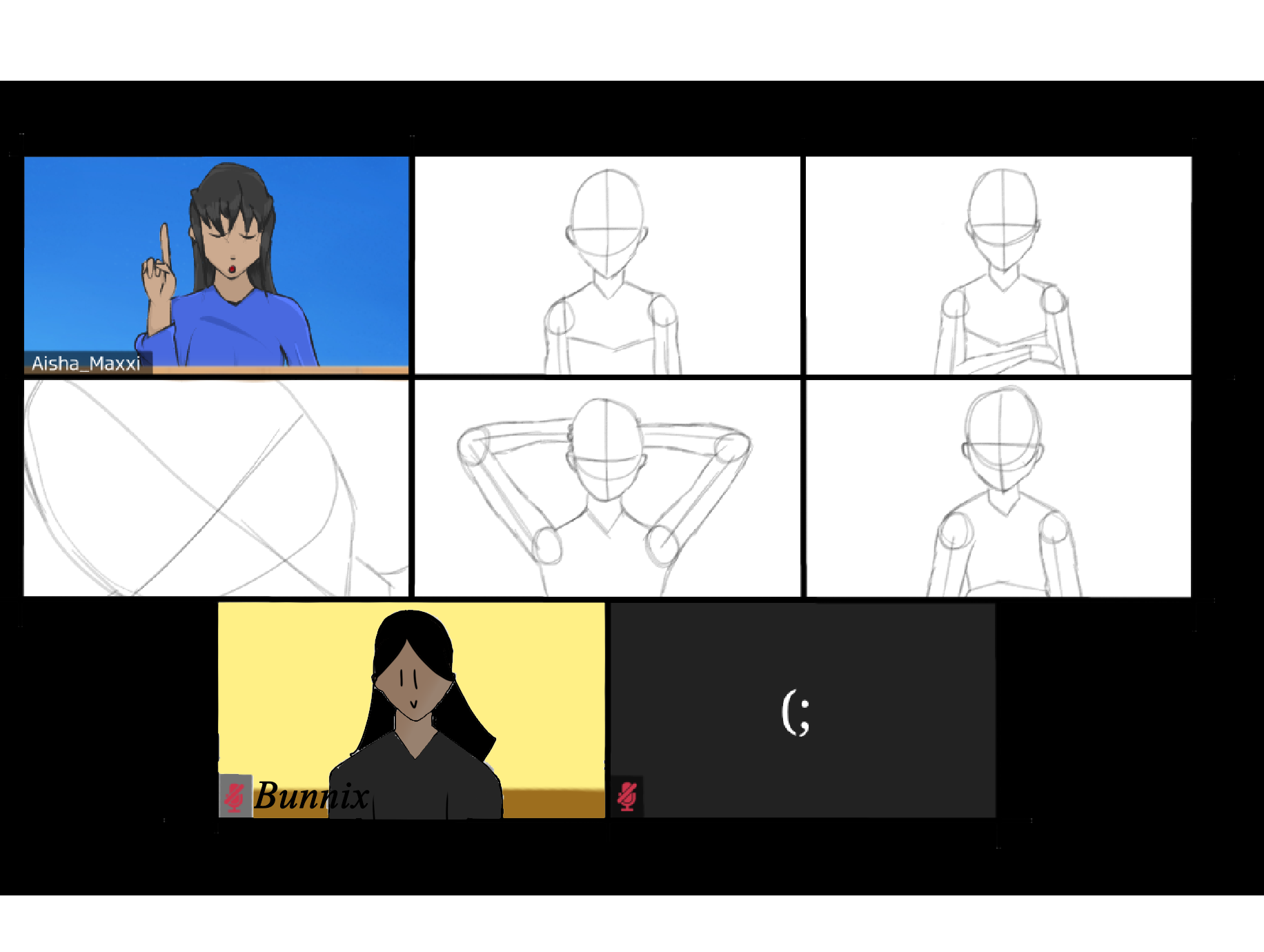 Aisha_Maxxi

Bunnix

(;