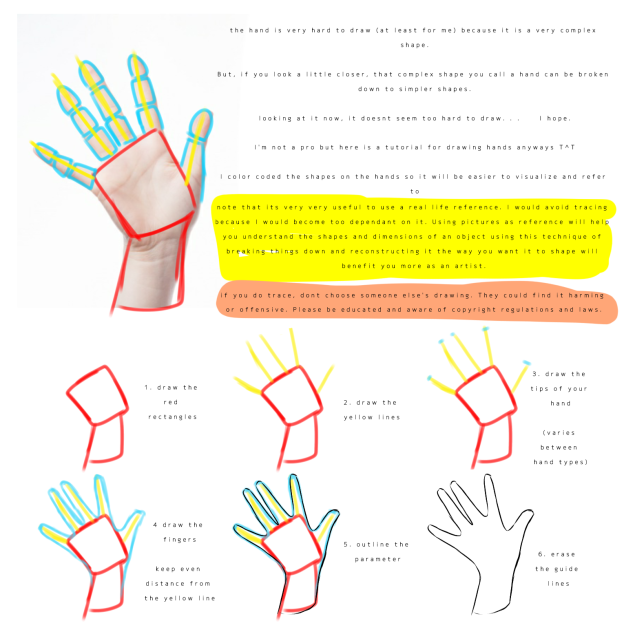 the hand is very hard to draw (at least for me) because it is a very complex shape.

But, if you look a little closer, that complex shape you call a hand can be broken down to simpler shapes.

looking at it now, it doesnt seem too hard to draw. . .   I hope.

I'm not a pro but here is a tutorial for drawing hands anyways T^T

I color coded the shapes on the hands so it will be easier to visualize and refer to

note that its very very useful to use a real life reference. I would avoid tracing because I would become too dependant on it. Using pictures as reference will help you understand the shapes and dimensions of an object using this technique of breaking things down and reconstructing it the way you want it to shape will benefit you more as an artist.

if you do trace, dont choose someone else's drawing. They could find it harming or offensive. Please be educated and aware of copyright regulations and laws.

1. draw the red rectangles

2. draw the yellow lines

3. draw the tips of your hand

(varies between hand types)

4 draw the fingers

keep even distance from the yellow line

5. outline the parameter

6. erase the guide lines