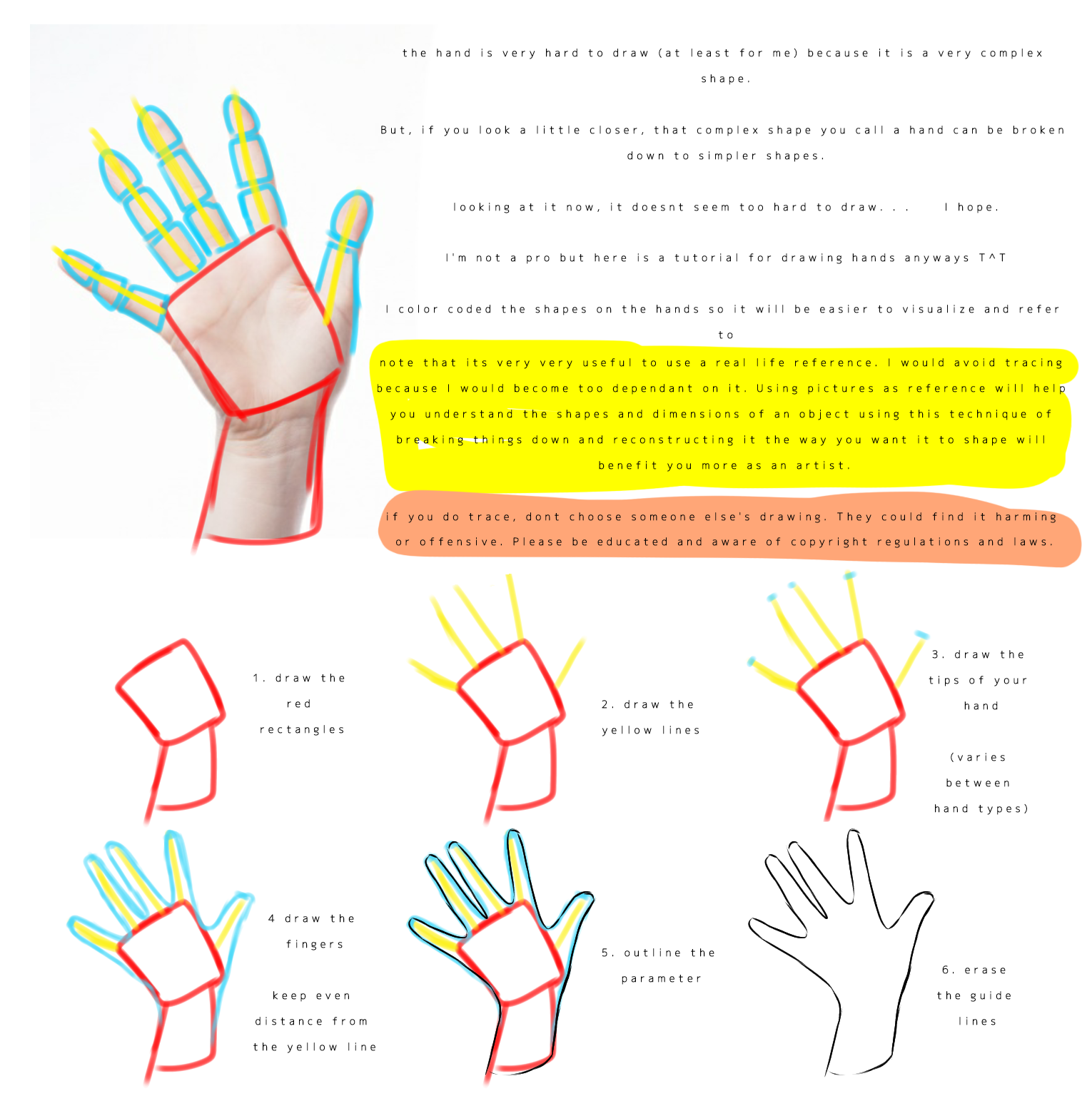 the hand is very hard to draw (at least for me) because it is a very complex shape.

But, if you look a little closer, that complex shape you call a hand can be broken down to simpler shapes.

looking at it now, it doesnt seem too hard to draw. . .   I hope.

I'm not a pro but here is a tutorial for drawing hands anyways T^T

I color coded the shapes on the hands so it will be easier to visualize and refer to

note that its very very useful to use a real life reference. I would avoid tracing because I would become too dependant on it. Using pictures as reference will help you understand the shapes and dimensions of an object using this technique of breaking things down and reconstructing it the way you want it to shape will benefit you more as an artist.

if you do trace, dont choose someone else's drawing. They could find it harming or offensive. Please be educated and aware of copyright regulations and laws.

1. draw the red rectangles

2. draw the yellow lines

3. draw the tips of your hand

(varies between hand types)

4 draw the fingers

keep even distance from the yellow line

5. outline the parameter

6. erase the guide lines