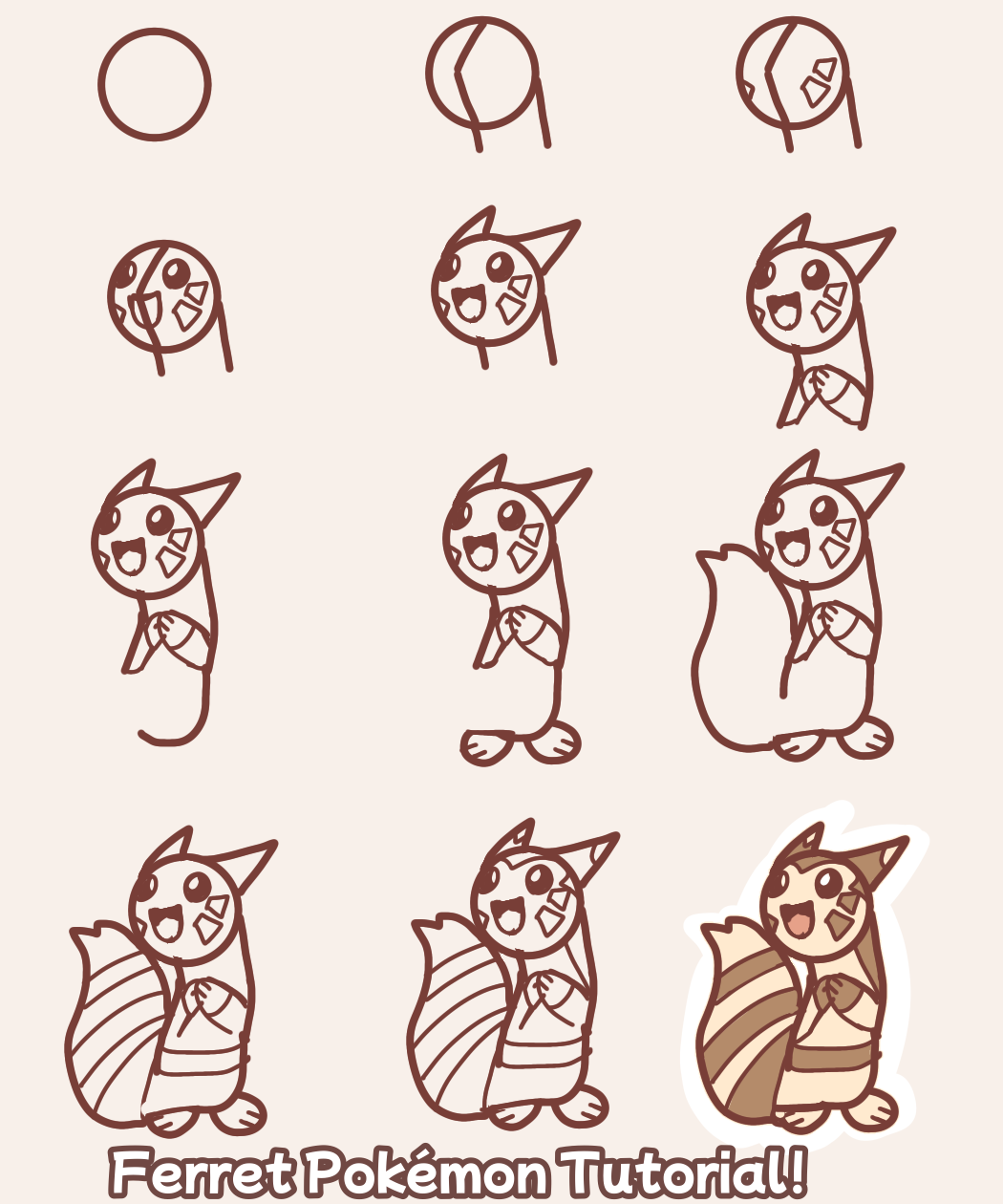 Ferret Pokémon Tutorial!