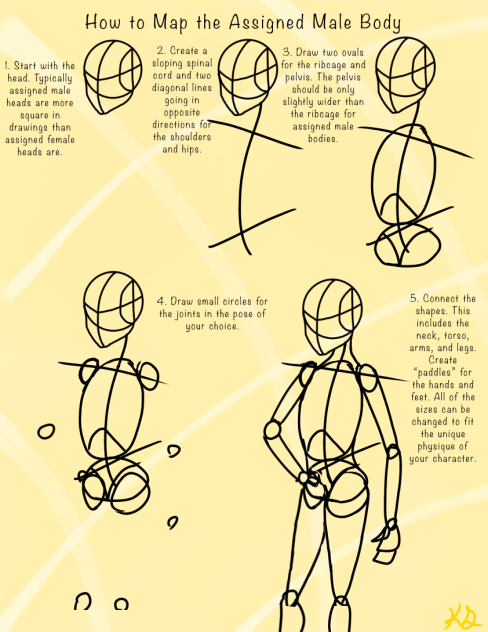 How to Map the Assigned Male Body

1. Start with the head. Typically assigned male heads are more square in drawings than assigned female heads are.

2. Create a sloping spinal cord and two diagonal lines going in opposite directions for the shoulders and hips.

3. Draw two ovals for the ribcage and pelvis. The pelvis should be only slightly wider than the ribcage for assigned male bodies.

4. Draw small circles for the joints in the pose of your choice.

5. Connect the shapes. This includes the neck, torso, arms, and legs. Create "paddles" for the hands and feet. All of the sizes can be changed to fit the unique physique of your character.

KD