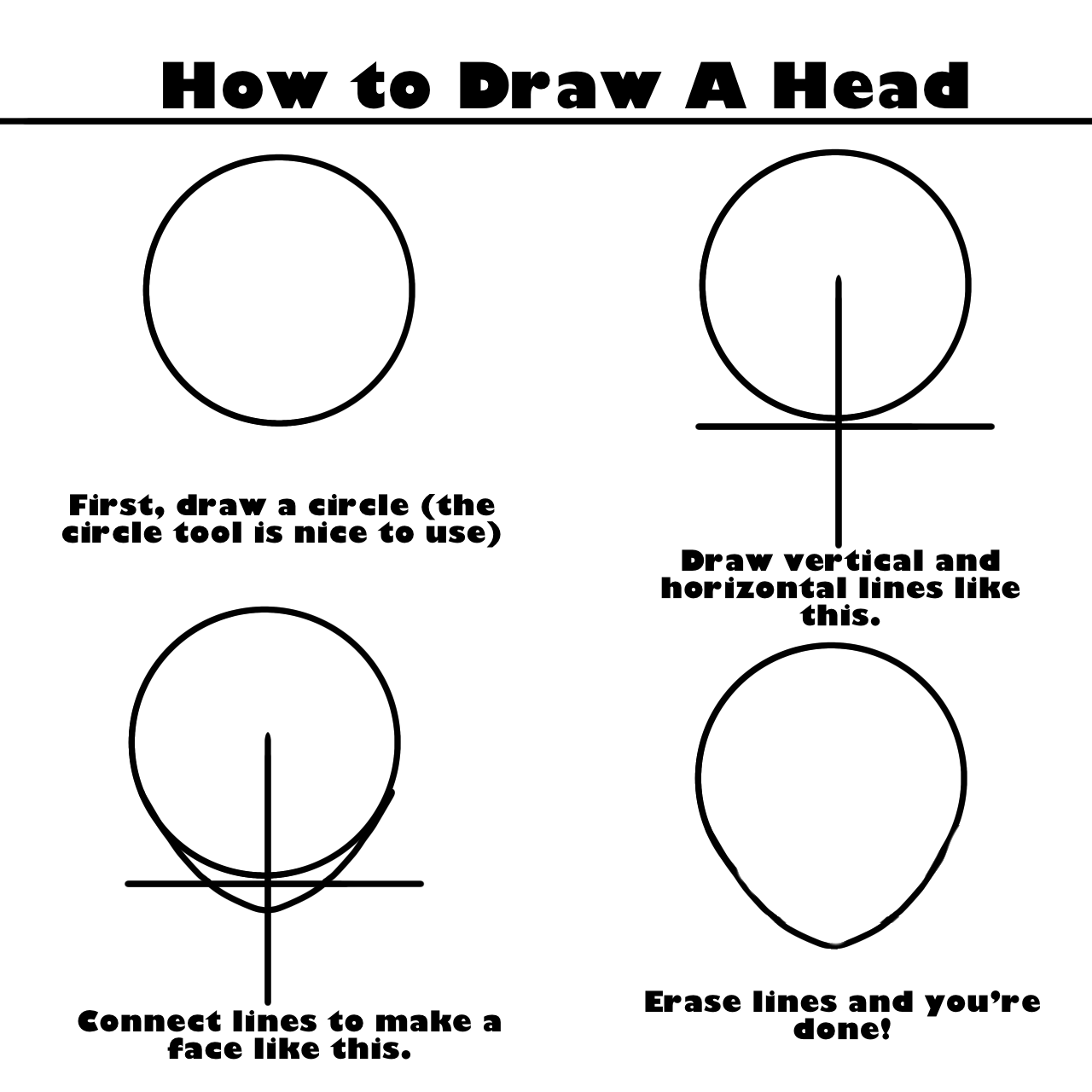 How to Draw A Head

First, draw a circle (the circle tool is nice to use)

Draw vertical and horizontal lines like this.

Connect lines to make a face like this.

Erase lines and you're done!