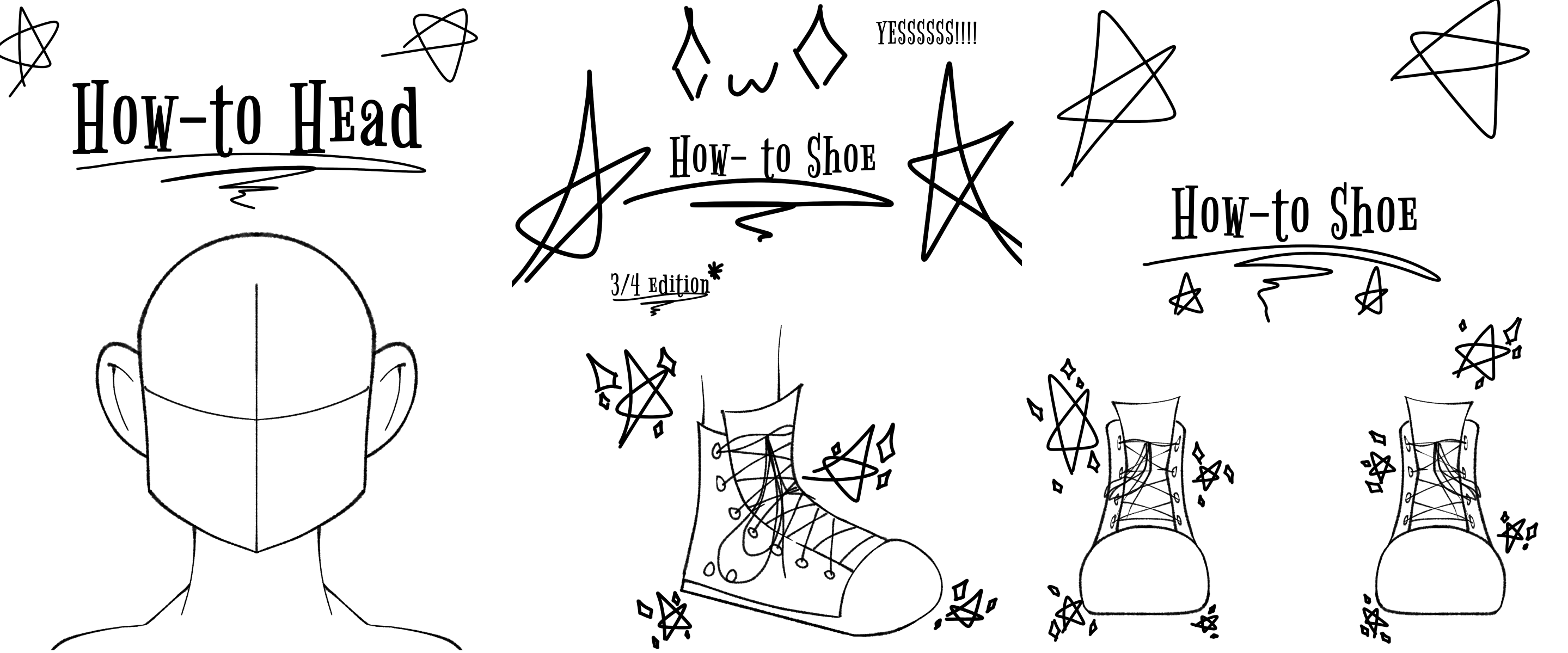 How-to Head

YESSSSSS!!!!

How- to Shoe

3/4 edition*

How-to Shoe