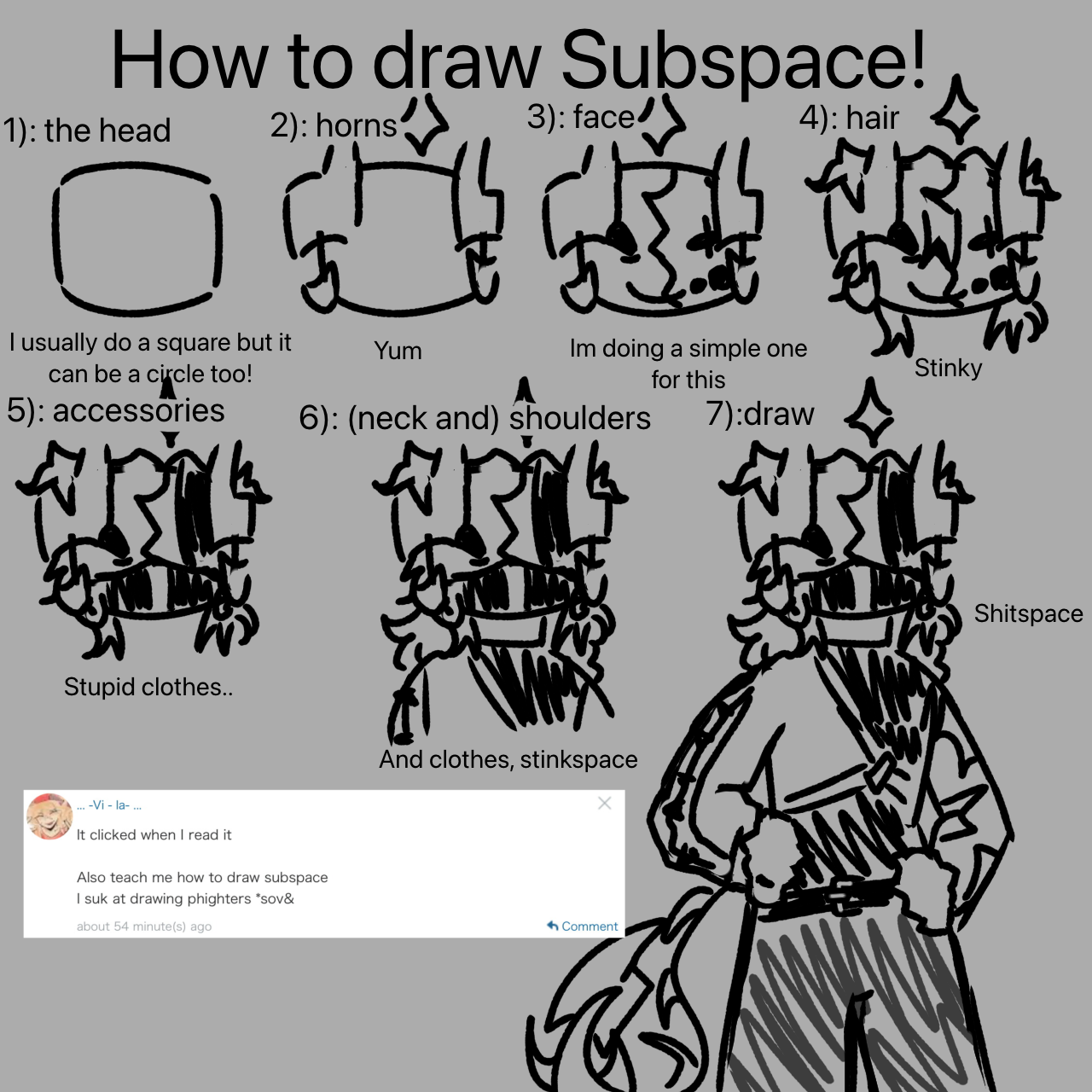 How to draw Subspace!

1): the head

I usually do a square but it can be a circle too!

2): horns

Yum

3): face

Im doing a simple one for this

4): hair

Stinky

5): accessories

Stupid clothes..

6): (neck and) shoulders

And clothes, stinkspace

7):draw

Shitspace

... -Vi - la- ...

It clicked when I read it

Also teach me how to draw subspace
I suk at drawing phighters *sov&

about 54 minute(s) ago

Comment