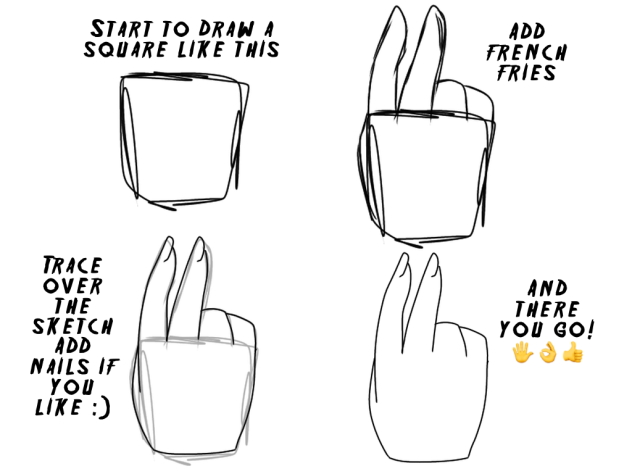 START TO DRAW A SQUARE LIKE THIS

ADD FRENCH FRIES

TRACE OVER THE SKETCH ADD NAILS IF YOU LIKE :)

AND THERE YOU GO! 🖐👌👍