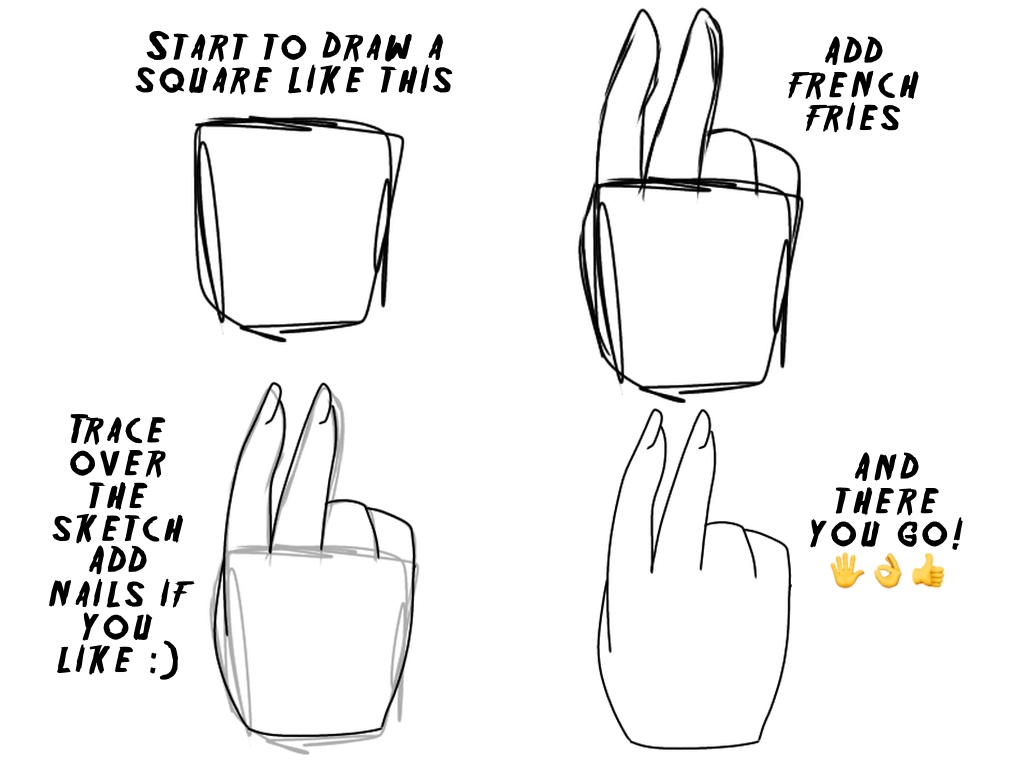 START TO DRAW A SQUARE LIKE THIS

ADD FRENCH FRIES

TRACE OVER THE SKETCH ADD NAILS IF YOU LIKE :)

AND THERE YOU GO! 🖐👌👍